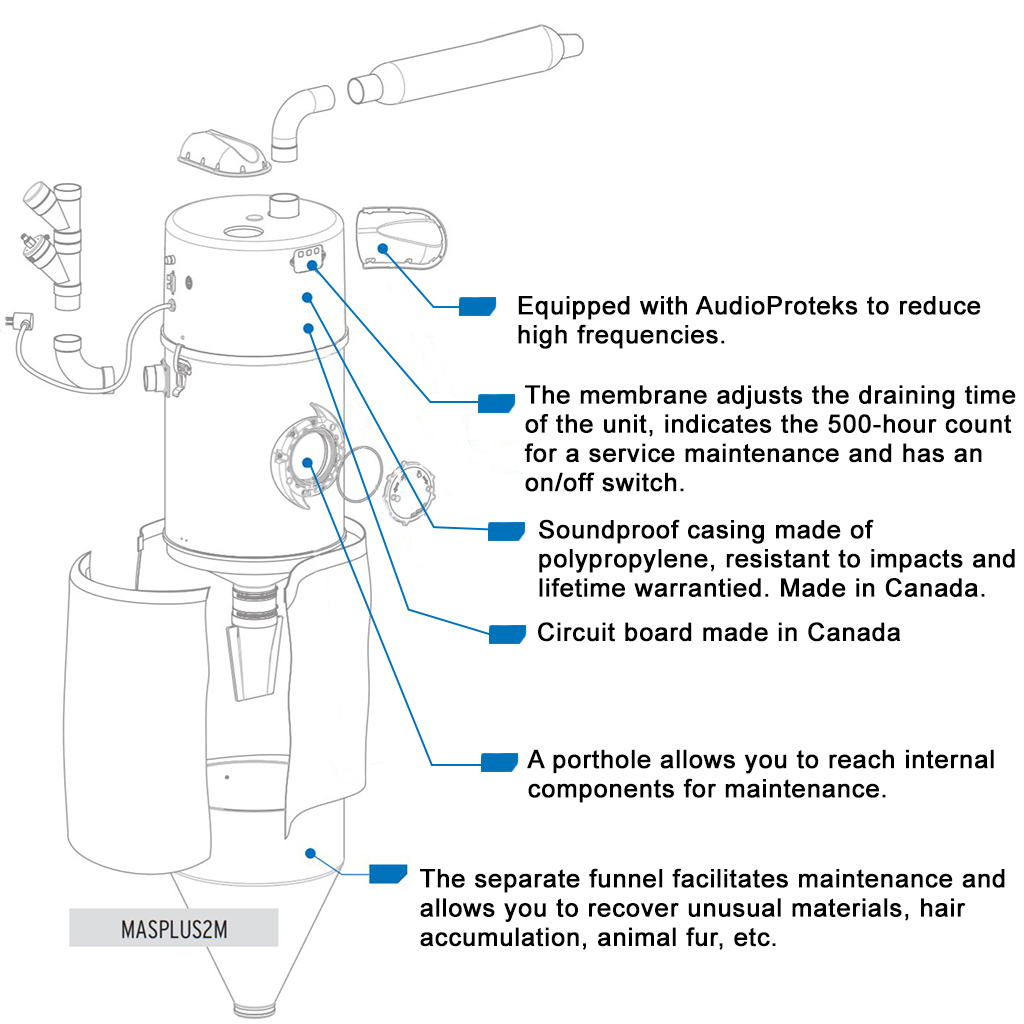 Equipped with AudioProteks to reduce high frequencies.

The membrane adjusts the draining time of the unit, indicates the 500-hour count for a service maintenance and has an on/off switch.

Soundproof casing made of polypropylene, resistant to impacts and lifetime warrantied. Made in Canada.

Circuit board made in Canada

A porthole allows you to reach internal components for maintenance.

The separate funnel facilitates maintenance and allows you to recover unusual materials, hair accumulation, animal fur, etc.

MASPLUS2M