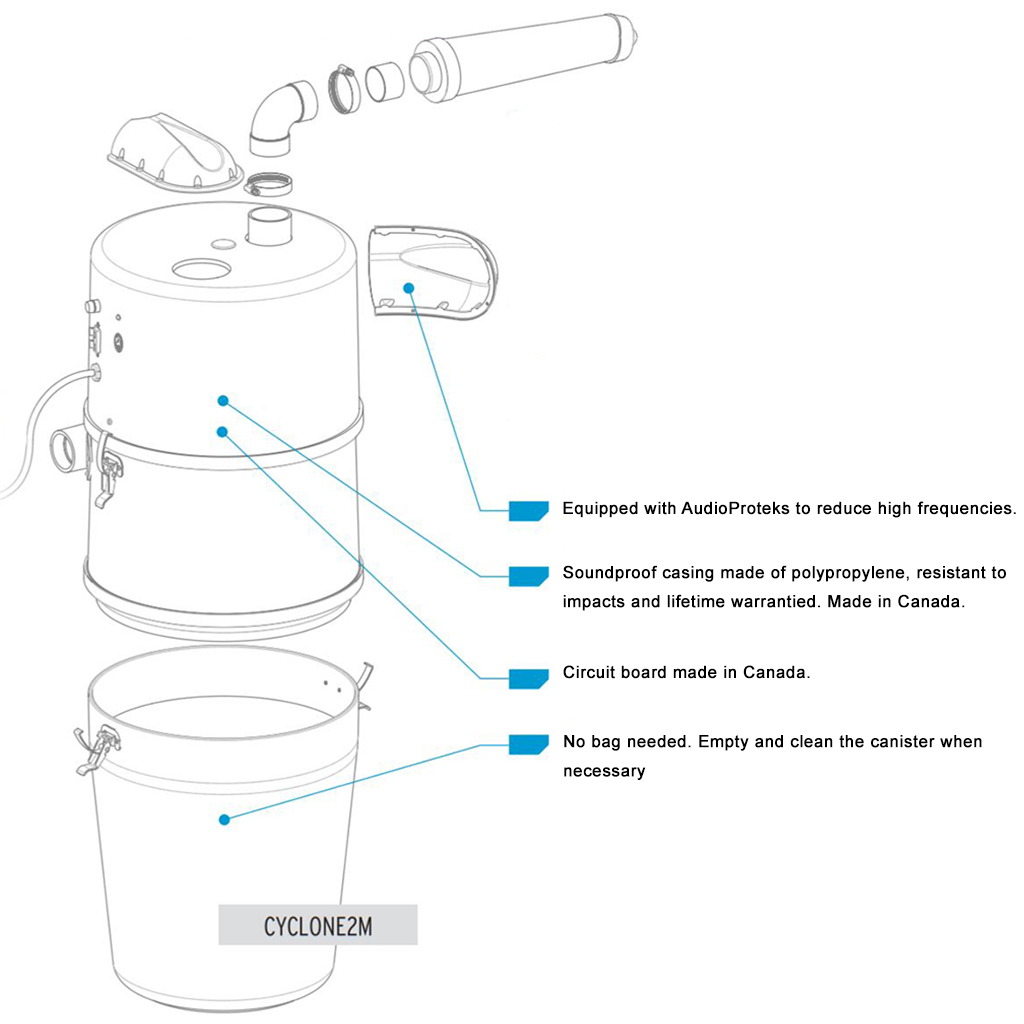 Equipped with AudioProteks to reduce high frequencies.

Soundproof casing made of polypropylene, resistant to impacts and lifetime warrantied. Made in Canada.

Circuit board made in Canada.

No bag needed. Empty and clean the canister when necessary

CYCLONE2M